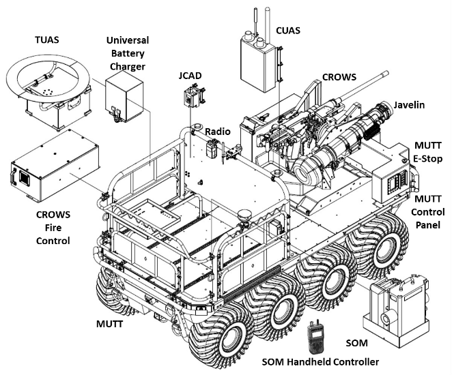 TUAS

Universal Battery Charger

CUAS

JCAD

CROWS

Javelin

Radio

MUTT E-Stop

MUTT Control Panel

CROWS Fire Control

MUTT

SOM

SOM Handheld Controller